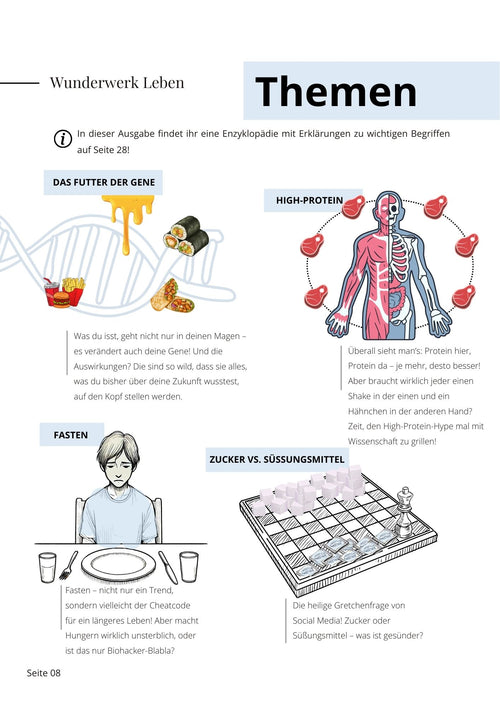 Wunderwerk Leben

Themen

In dieser Ausgabe findet ihr eine Enzyklopädie mit Erklärungen zu wichtigen Begriffen auf Seite 28!

DAS FUTTER DER GENE

Was du isst, geht nicht nur in deinen Magen – es verändert auch deine Gene! Und die Auswirkungen? Die sind so wild, dass sie alles, was du bisher über deine Zukunft wusstest, auf den Kopf stellen werden.

HIGH-PROTEIN

Überall sieht man's: Protein hier, Protein da – je mehr, desto besser! Aber braucht wirklich jeder einen Shake in der einen und ein Hähnchen in der anderen Hand? Zeit, den High-Protein-Hype mal mit Wissenschaft zu grillen!

FASTEN

Fasten – nicht nur ein Trend, sondern vielleicht der Cheatcode für ein längeres Leben! Aber macht Hungern wirklich unsterblich, oder ist das nur Biohacker-Blabla?

ZUCKER VS. SÜSSUNGSMITTEL

Die heilige Gretchenfrage von Social Media! Zucker oder Süßungsmittel – was ist gesünder?

Seite 08