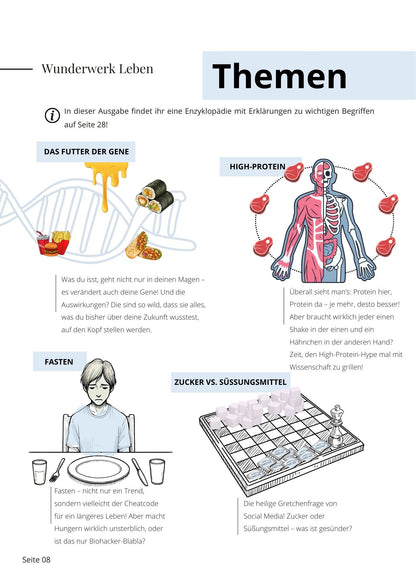 Wunderwerk Leben

Themen

In dieser Ausgabe findet ihr eine Enzyklopädie mit Erklärungen zu wichtigen Begriffen auf Seite 28!

DAS FUTTER DER GENE

Was du isst, geht nicht nur in deinen Magen – es verändert auch deine Gene! Und die Auswirkungen? Die sind so wild, dass sie alles, was du bisher über deine Zukunft wusstest, auf den Kopf stellen werden.

HIGH-PROTEIN

Überall sieht man's: Protein hier, Protein da – je mehr, desto besser! Aber braucht wirklich jeder einen Shake in der einen und ein Hähnchen in der anderen Hand? Zeit, den High-Protein-Hype mal mit Wissenschaft zu grillen!

FASTEN

Fasten – nicht nur ein Trend, sondern vielleicht der Cheatcode für ein längeres Leben! Aber macht Hungern wirklich unsterblich, oder ist das nur Biohacker-Blabla?

ZUCKER VS. SÜSSUNGSMITTEL

Die heilige Gretchenfrage von Social Media! Zucker oder Süßungsmittel – was ist gesünder?

Seite 08